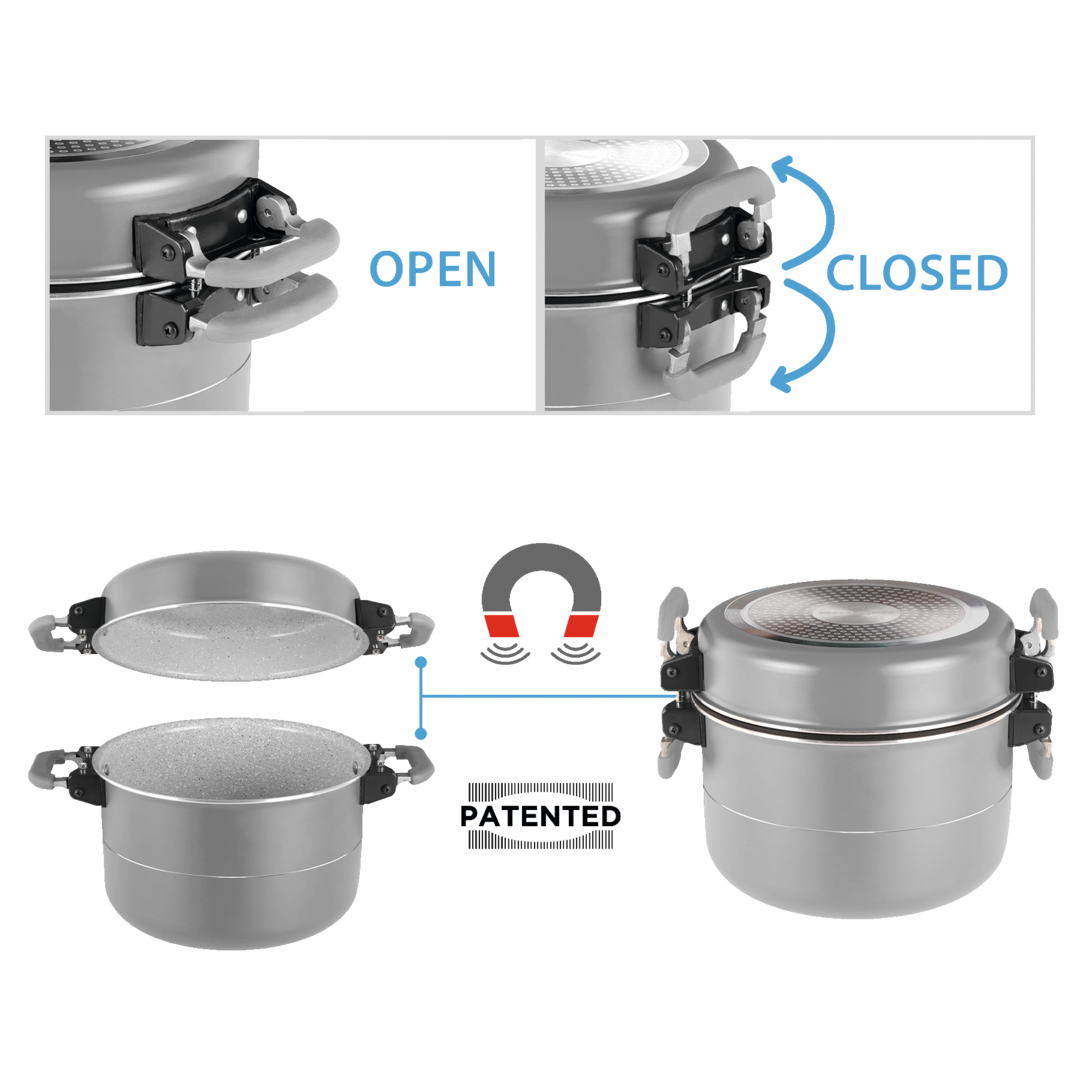 OPEN

CLOSED

PATENTED